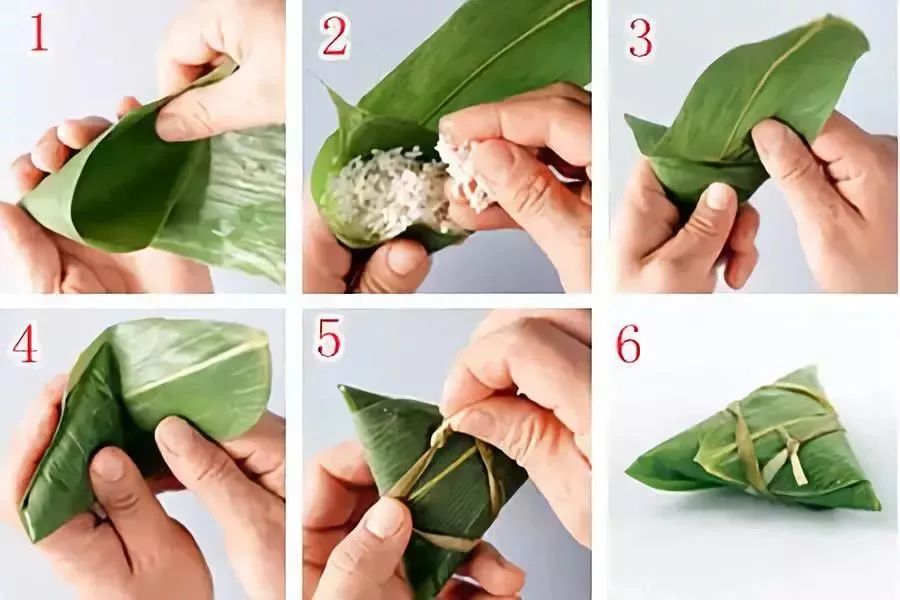 1
2
3
4
5
6